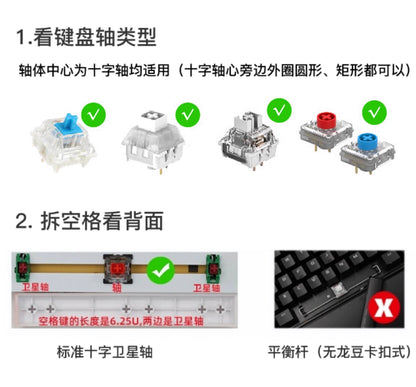 1.看键盘轴类型

轴体中心为十字轴均适用（十字轴心旁边外圈圆形、矩形都可以）

2. 拆空格看背面

卫星轴
轴
卫星轴
空格键的长度是6.25U,两边是卫星轴

标准十字卫星轴

平衡杆（无龙豆卡扣式）